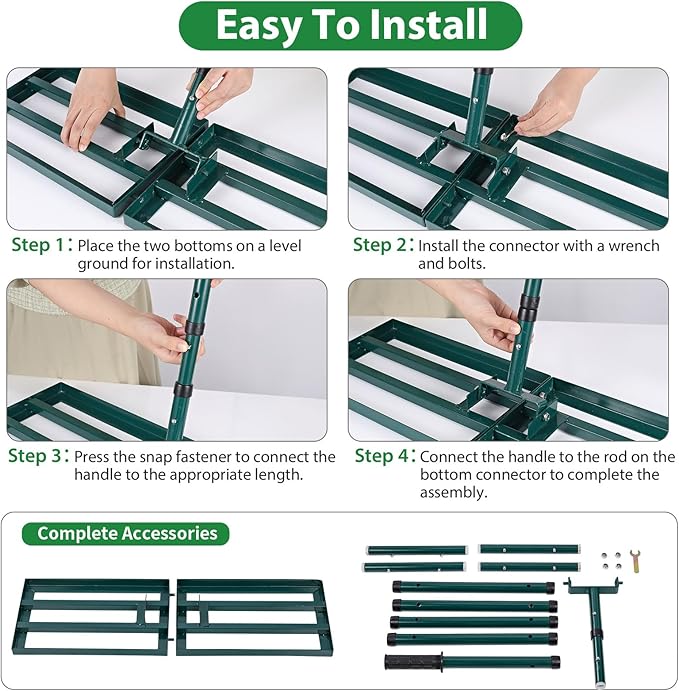 Easy To Install

Step 1: Place the two bottoms on a level ground for installation.

Step 2: Install the connector with a wrench and bolts.

Step 3: Press the snap fastener to connect the handle to the appropriate length.

Step 4: Connect the handle to the rod on the bottom connector to complete the assembly.

Complete Accessories